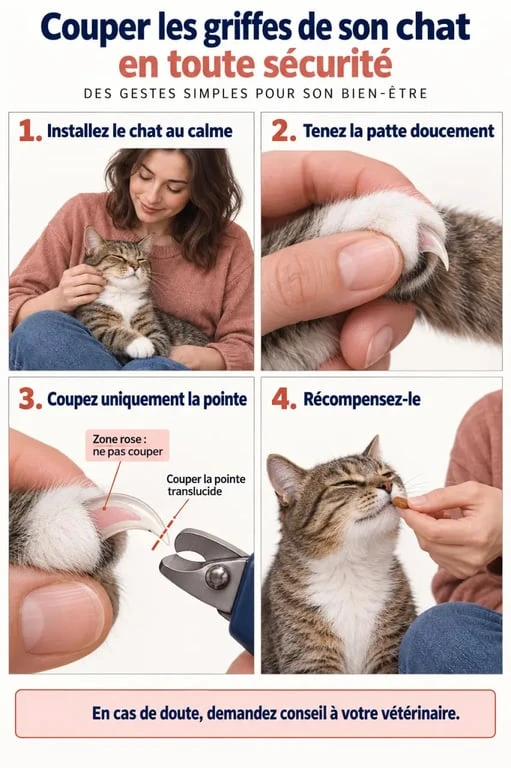 Couper les griffes de son chat
en toute sécurité

DES GESTES SIMPLES POUR SON BIEN-ÊTRE

1. Installez le chat au calme

2. Tenez la patte doucement

3. Coupez uniquement la pointe

Zone rose : ne pas couper

Couper la pointe translucide

4. Récompensez-le

En cas de doute, demandez conseil à votre vétérinaire.